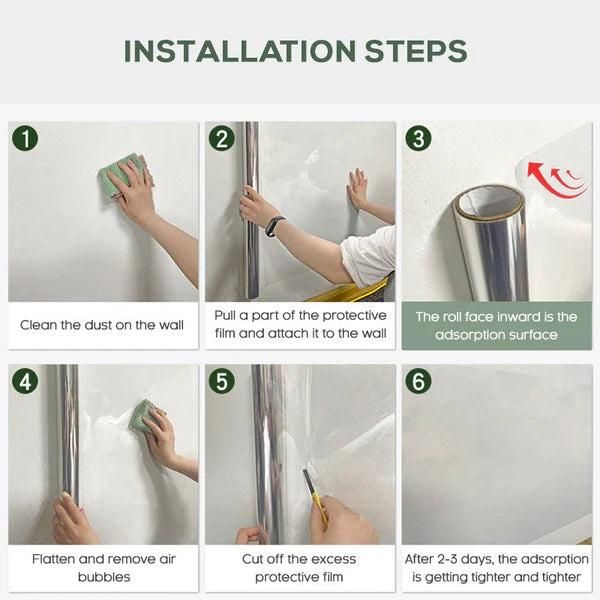 INSTALLATION STEPS

1

Clean the dust on the wall

2

Pull a part of the protective film and attach it to the wall

3

The roll face inward is the adsorption surface

4

Flatten and remove air bubbles

5

Cut off the excess protective film

6

After 2-3 days, the adsorption is getting tighter and tighter